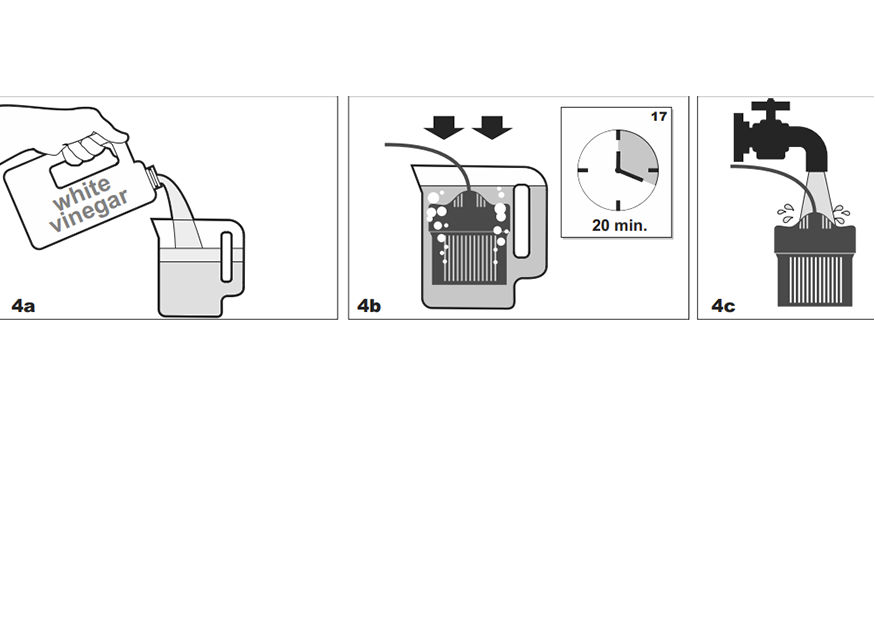 white vinegar

4a

17

20 min.

4b

4c